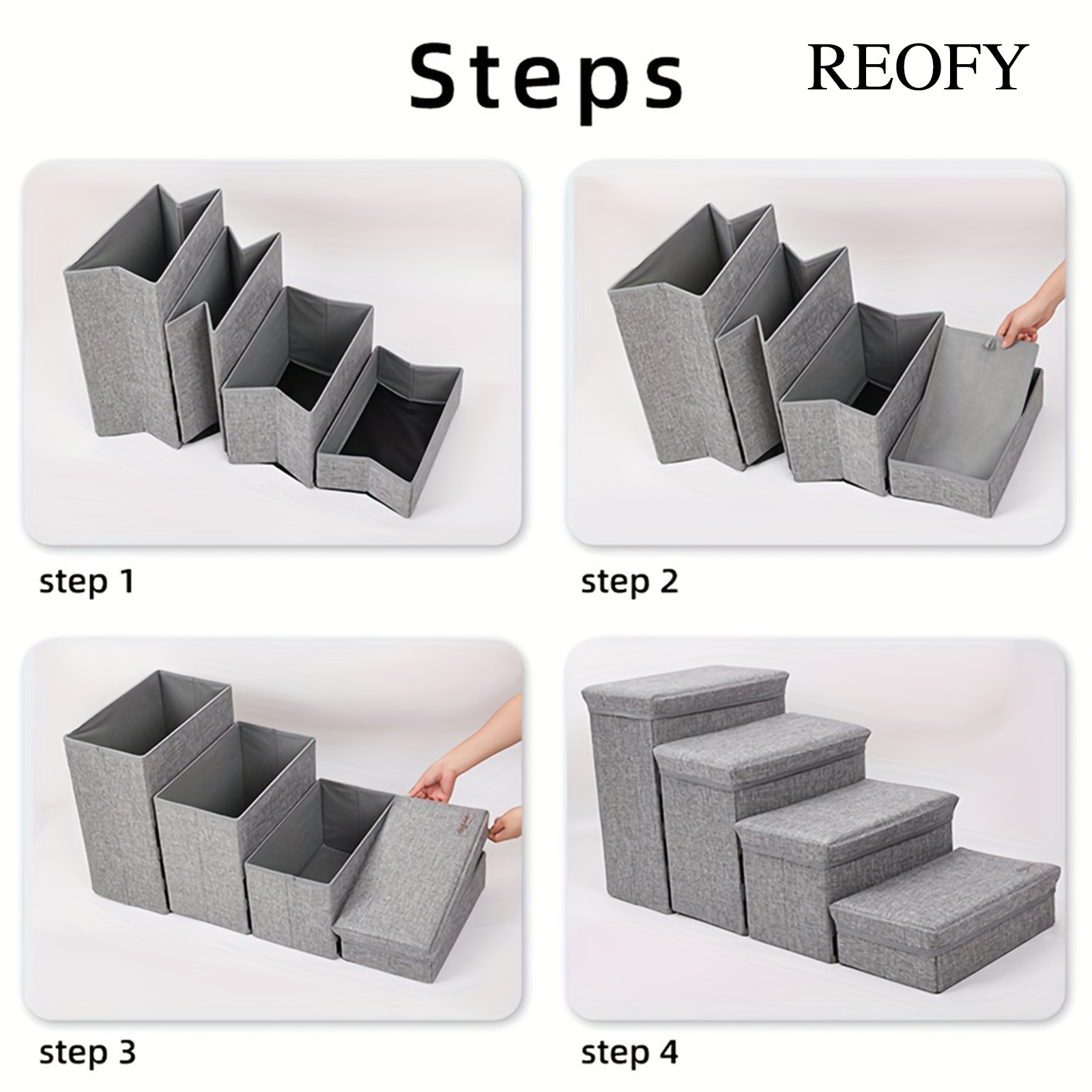 Steps

REOFY

step 1

step 2

step 3

step 4