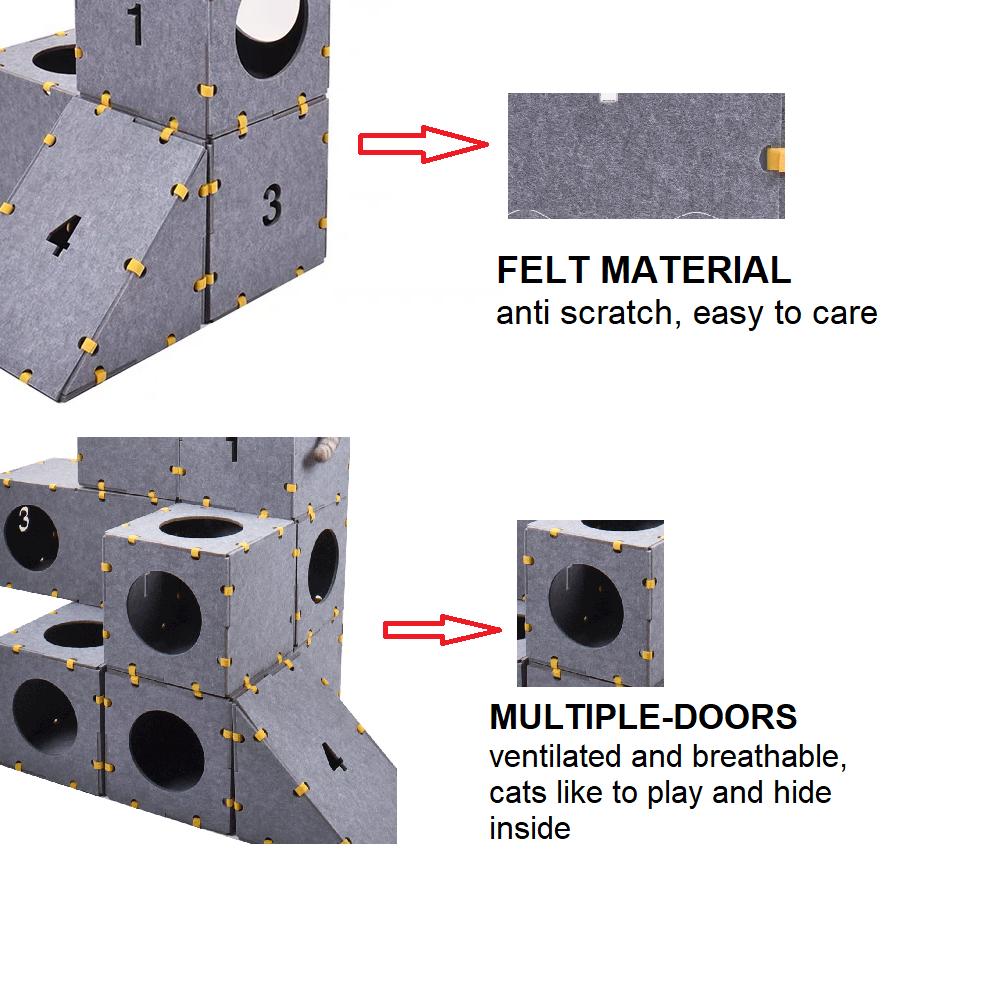 1

4

3

FELT MATERIAL
anti scratch, easy to care

1

3

4

MULTIPLE-DOORS
ventilated and breathable, cats like to play and hide inside